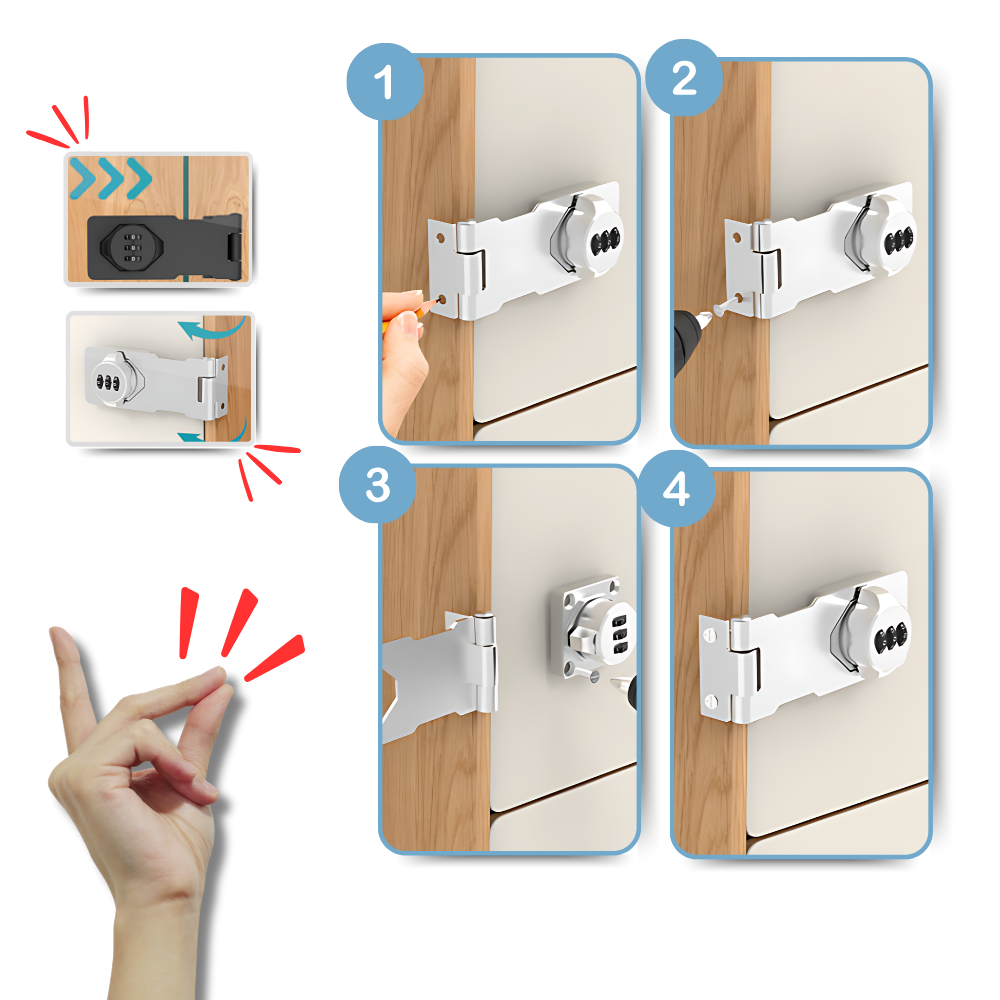 1
2
3
4